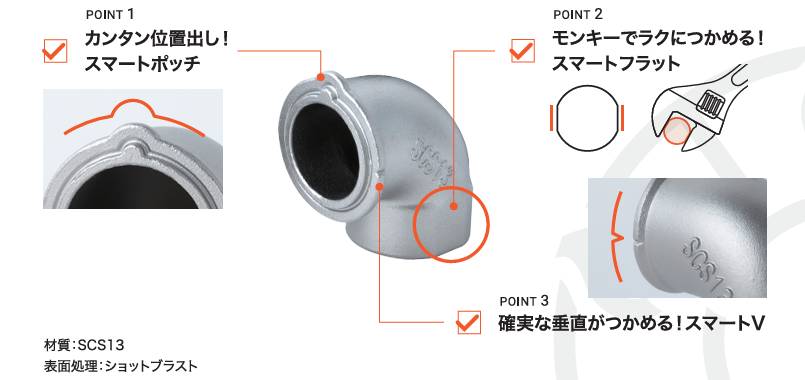 POINT 1
カンタン位置出し！
スマートポッチ

POINT 2
モンキーでラクにつかめる！
スマートフラット

SCS13

SCS13

POINT 3
確実な垂直がつかめる！スマートV

材質：SCS13
表面処理：ショットブラスト